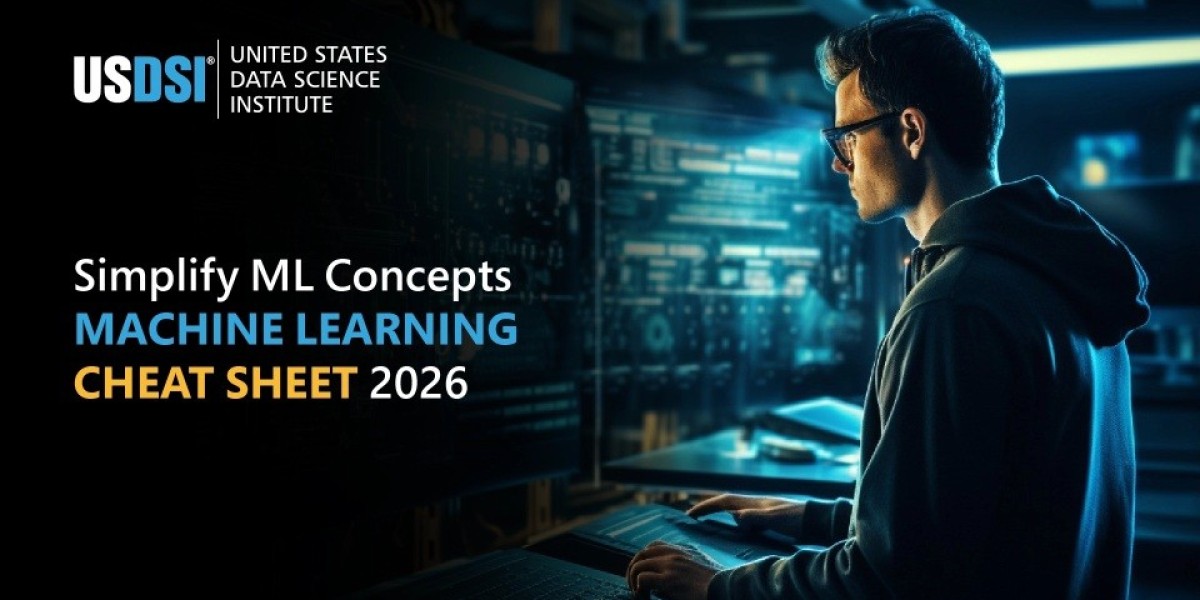 USDSI®
UNITED STATES
DATA SCIENCE
INSTITUTE

Simplify ML Concepts
MACHINE LEARNING
CHEAT SHEET 2026