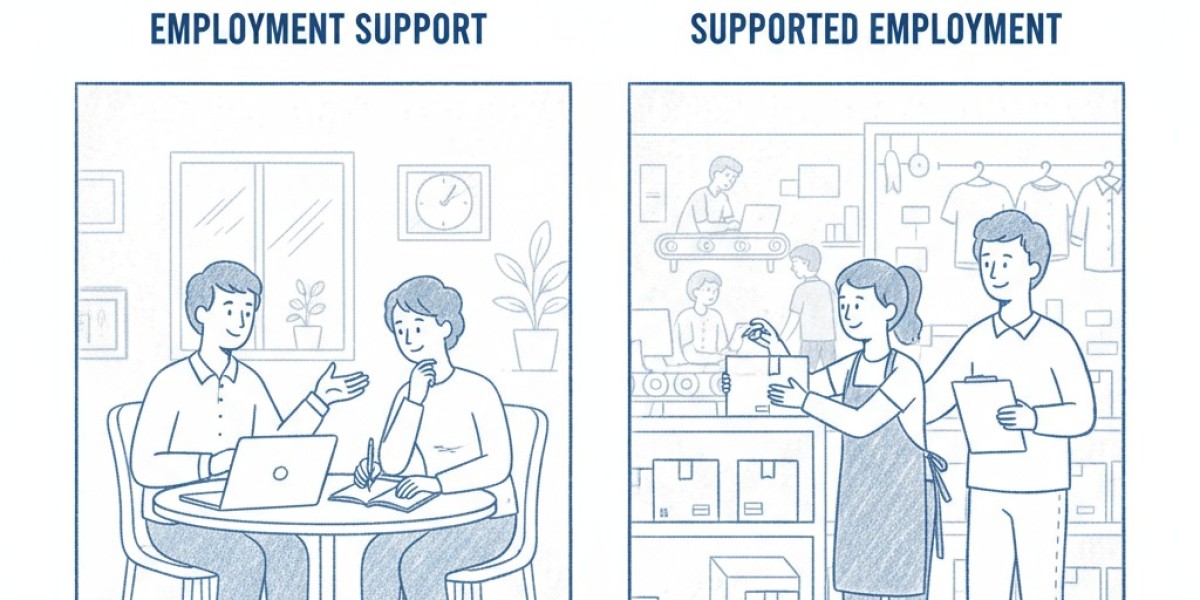 EMPLOYMENT SUPPORT

SUPPORTED EMPLOYMENT