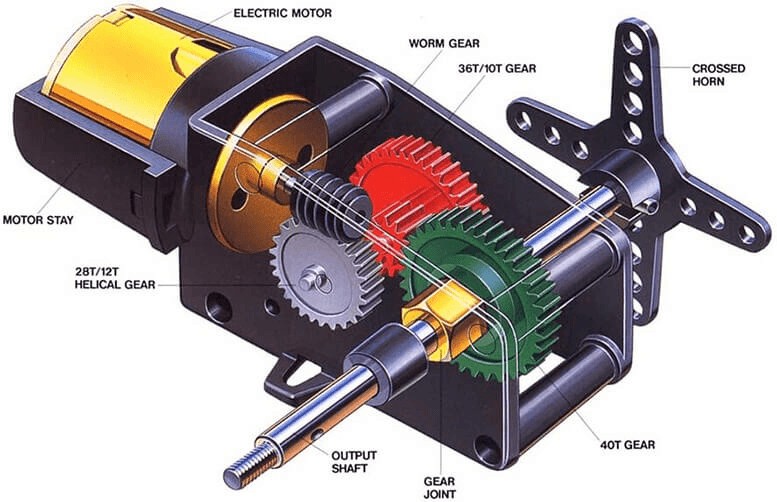 ELECTRIC MOTOR
WORM GEAR
36T/10T GEAR
CROSSED HORN
MOTOR STAY
28T/12T HELICAL GEAR
OUTPUT SHAFT
GEAR JOINT
40T GEAR